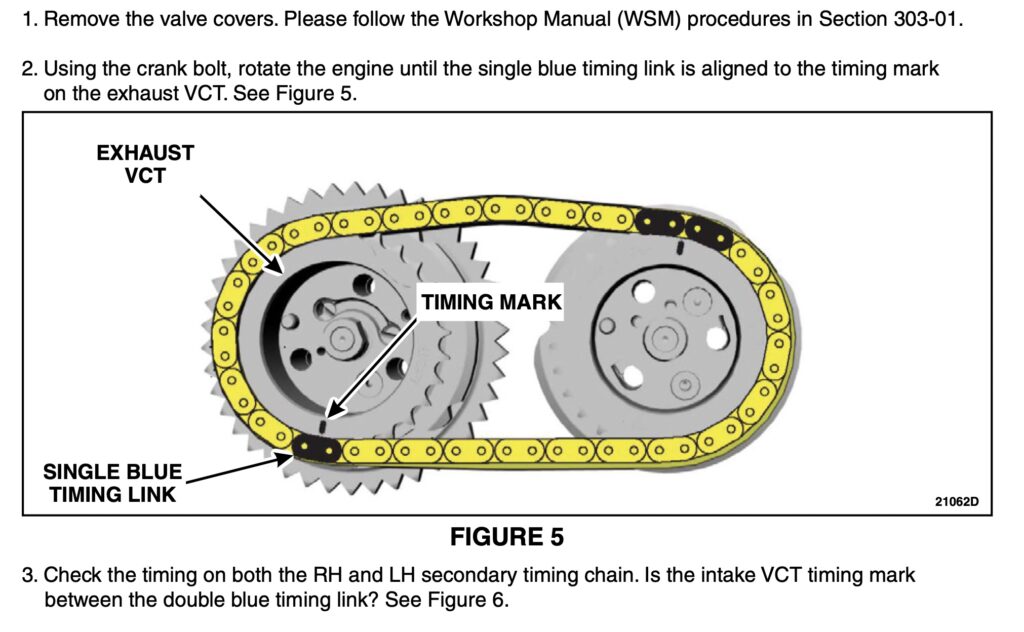 1. Remove the valve covers. Please follow the Workshop Manual (WSM) procedures in Section 303-01.

2. Using the crank bolt, rotate the engine until the single blue timing link is aligned to the timing mark on the exhaust VCT. See Figure 5.

EXHAUST VCT

TIMING MARK

SINGLE BLUE TIMING LINK

21062D

FIGURE 5

3. Check the timing on both the RH and LH secondary timing chain. Is the intake VCT timing mark between the double blue timing link? See Figure 6.